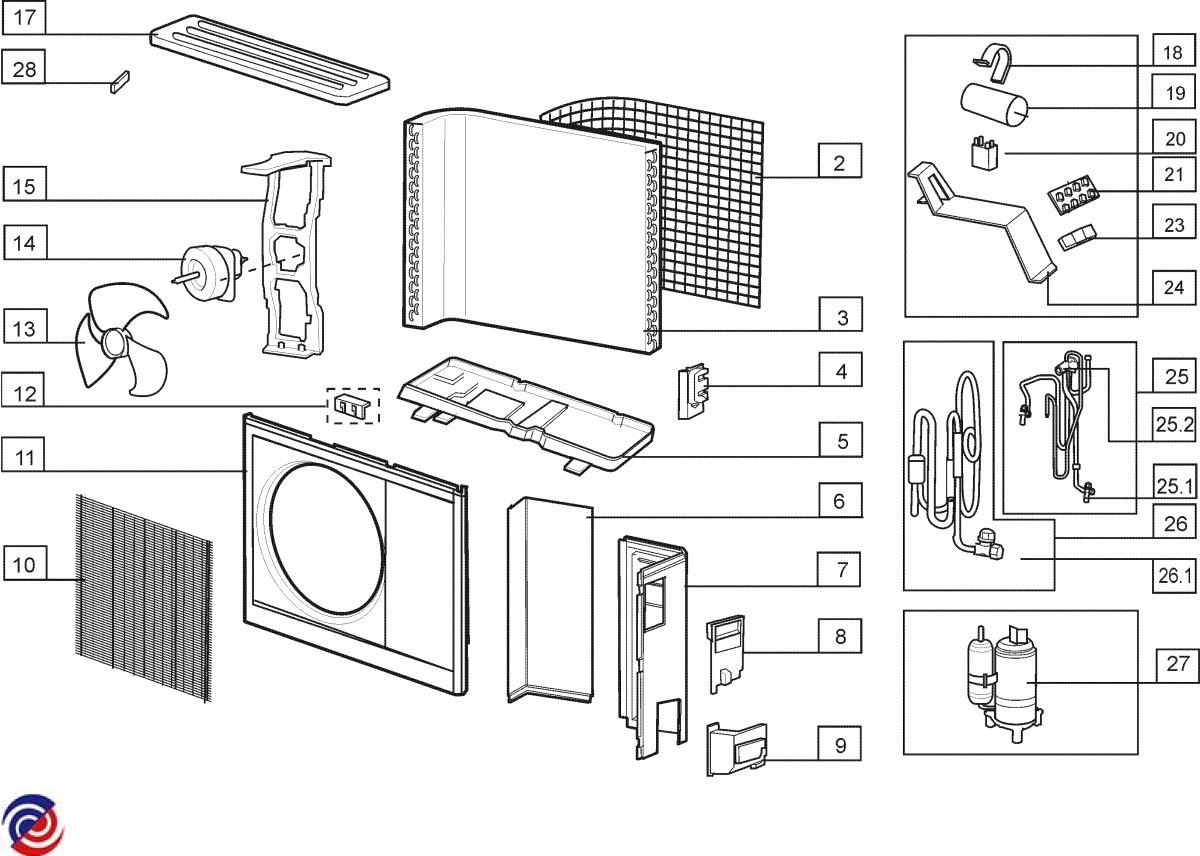 17
28
15
14
13
12
11
10
2
3
4
5
6
7
8
9
18
19
20
21
23
24
25
25.2
25.1
26
26.1
27